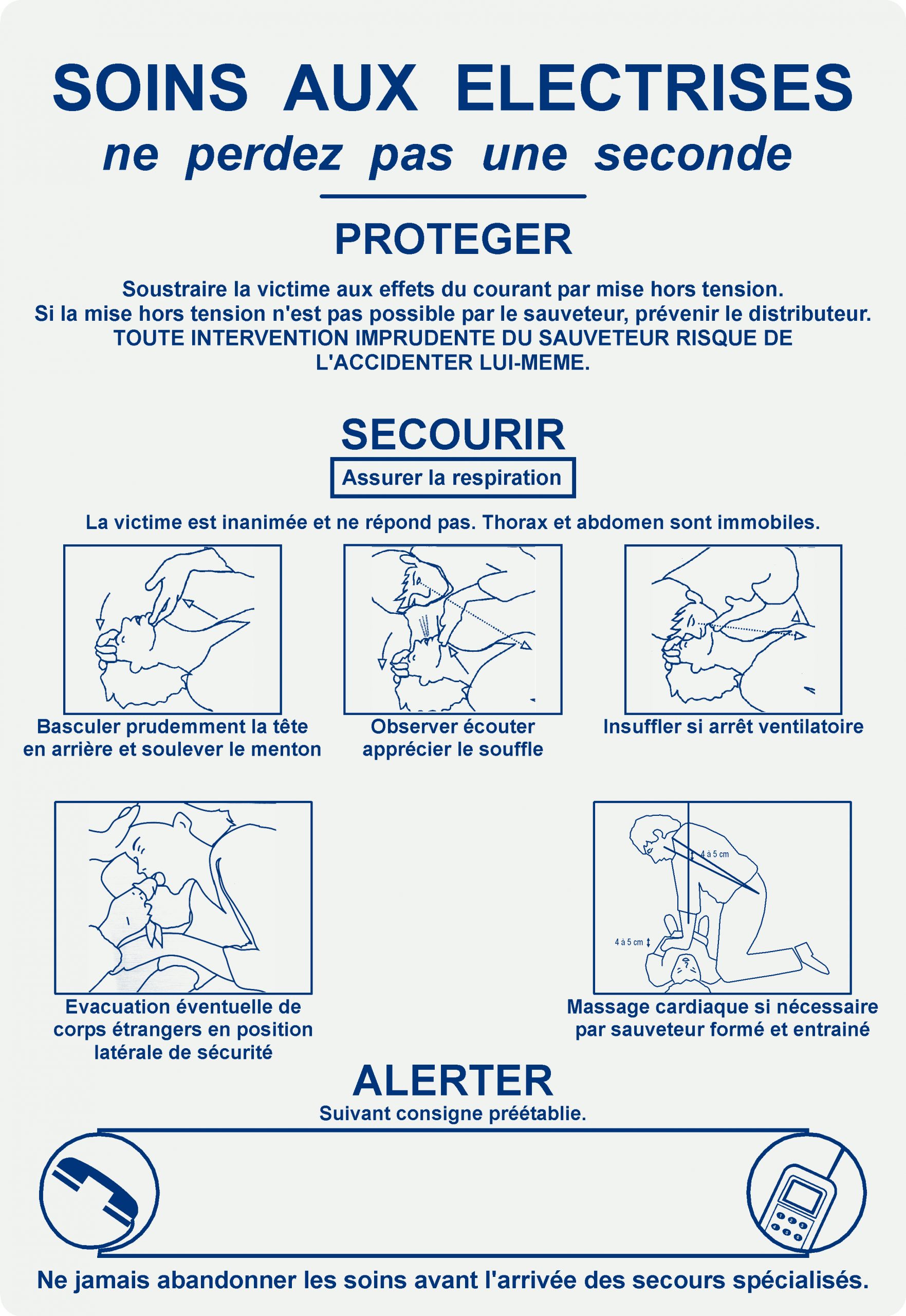 SOINS AUX ELECTRISES
ne perdez pas une seconde

PROTEGER

Soustraire la victime aux effets du courant par mise hors tension.
Si la mise hors tension n'est pas possible par le sauveteur, prévenir le distributeur.
TOUTE INTERVENTION IMPRUDENTE DU SAUVETEUR RISQUE DE L'ACCIDENTER LUI-MEME.

SECOURIR

Assurer la respiration

La victime est inanimée et ne répond pas. Thorax et abdomen sont immobiles.

Basculer prudemment la tête en arrière et soulever le menton

Observer écouter apprécier le souffle

Insuffler si arrêt ventilatoire

Evacuation éventuelle de corps étrangers en position latérale de sécurité

4 à 5 cm
4 à 5 cm

Massage cardiaque si nécessaire par sauveteur formé et entrainé

ALERTER
Suivant consigne préétablie.

Ne jamais abandonner les soins avant l'arrivée des secours spécialisés.